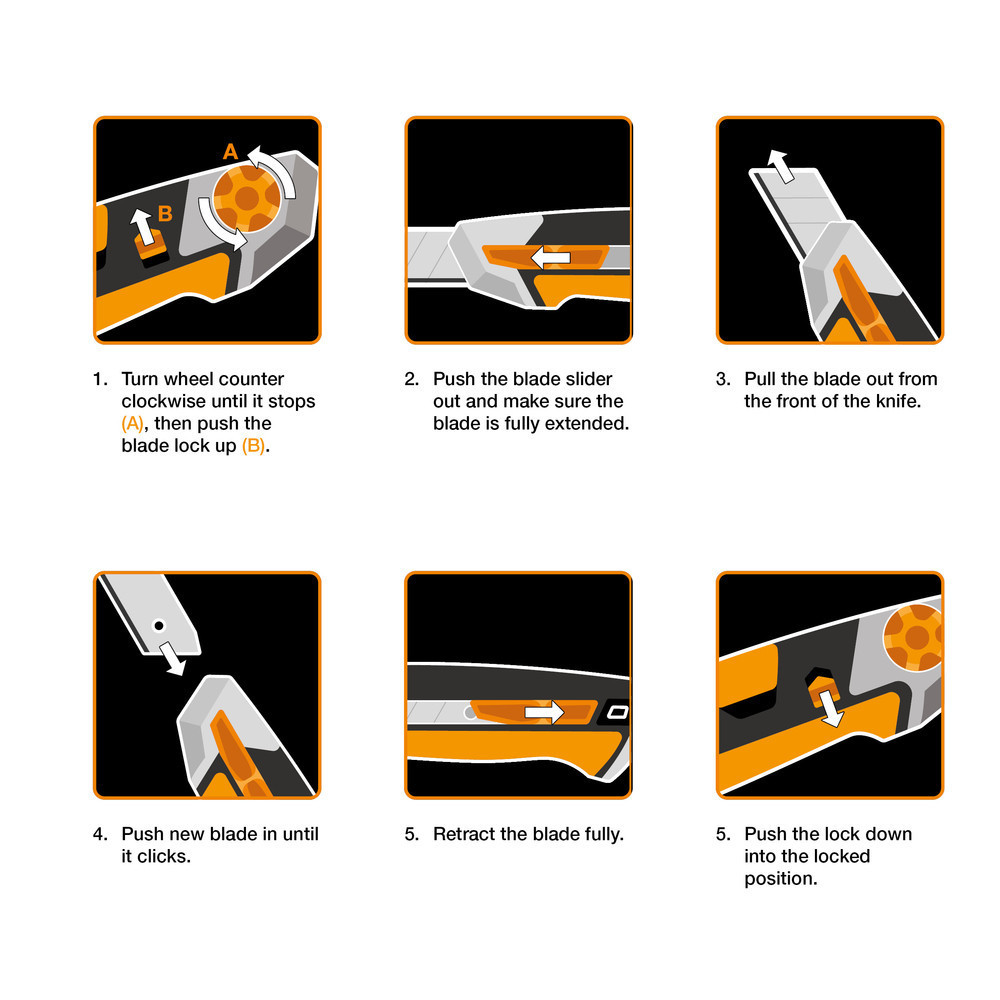 A

B

1. Turn wheel counter clockwise until it stops (A), then push the blade lock up (B).

2. Push the blade slider out and make sure the blade is fully extended.

3. Pull the blade out from the front of the knife.

4. Push new blade in until it clicks.

5. Retract the blade fully.

5. Push the lock down into the locked position.